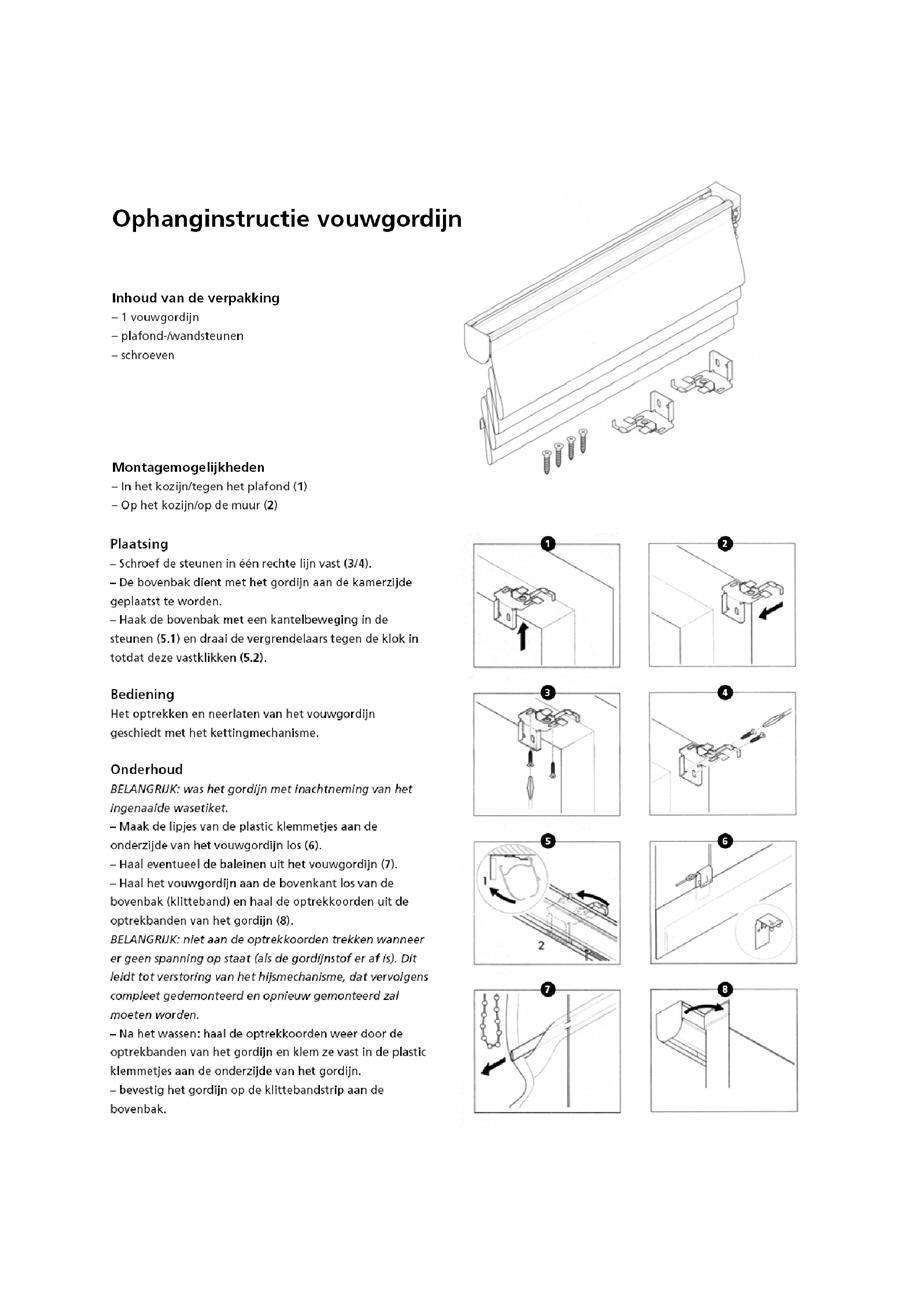 Ophanginstructie vouwgordijn

Inhoud van de verpakking
– 1 vouwgordijn
– plafond-/wandsteunen
– schroeven

Montagemogelijkheden
– In het kozijn/tegen het plafond (1)
– Op het kozijn/op de muur (2)

Plaatsing
– Schroef de steunen in één rechte lijn vast (3/4).
– De bovenbak dient met het gordijn aan de kamerzijde geplaatst te worden.
– Haak de bovenbak met een kantelbeweging in de steunen (5.1) en draai de vergrendelaars tegen de klok in totdat deze vastklikken (5.2).

Bediening
Het optrekken en neerlaten van het vouwgordijn geschiedt met het kettingmechanisme.

Onderhoud
BELANGRIJK: was het gordijn met inachtneming van het ingenaaide wasetiket.
– Maak de lipjes van de plastic klemmetjes aan de onderzijde van het vouwgordijn los (6).
– Haal eventueel de baleinen uit het vouwgordijn (7).
– Haal het vouwgordijn aan de bovenkant los van de bovenbak (klitteband) en haal de optrekkoorden uit de optrekbanden van het gordijn (8).
BELANGRIJK: niet aan de optrekkoorden trekken wanneer er geen spanning op staat (als de gordijnstof er af is). Dit leidt tot verstoring van het hijsmechanisme, dat vervolgens compleet gedemonteerd en opnieuw gemonteerd zal moeten worden.
– Na het wassen: haal de optrekkoorden weer door de optrekbanden van het gordijn en klem ze vast in de plastic klemmetjes aan de onderzijde van het gordijn.
– bevestig het gordijn op de klittebandstrip aan de bovenbak.

1

2

3

4

5

1

2

6

7

8